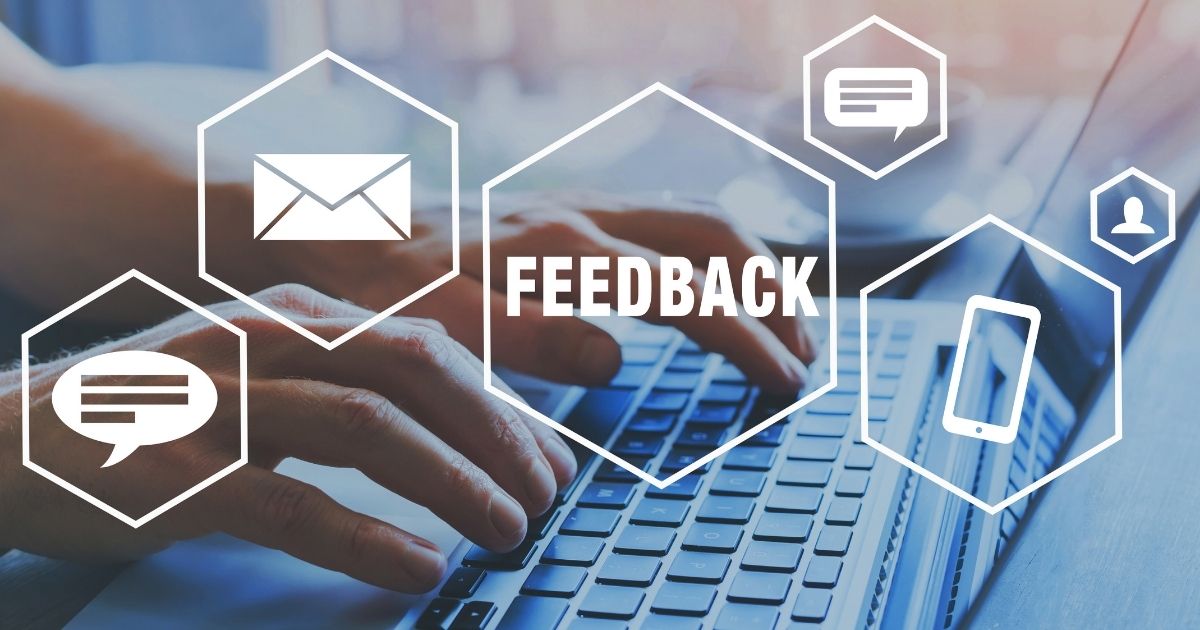 FEEDBACK